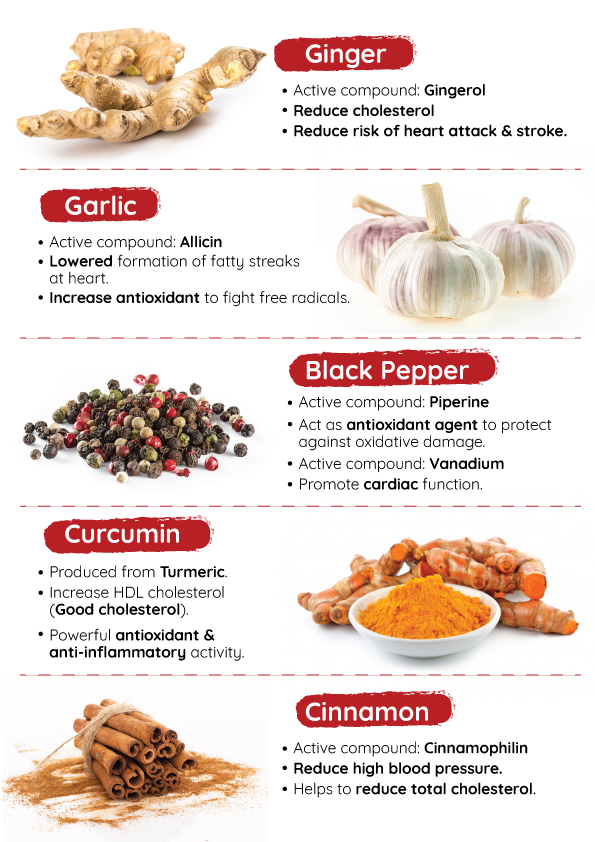 Ginger

• Active compound: Gingerol
• Reduce cholesterol
• Reduce risk of heart attack & stroke.

Garlic

• Active compound: Allicin
• Lowered formation of fatty streaks at heart.
• Increase antioxidant to fight free radicals.

Black Pepper

• Active compound: Piperine
• Act as antioxidant agent to protect against oxidative damage.
• Active compound: Vanadium
• Promote cardiac function.

Curcumin

• Produced from Turmeric.
• Increase HDL cholesterol (Good cholesterol).
• Powerful antioxidant & anti-inflammatory activity.

Cinnamon

• Active compound: Cinnamophilin
• Reduce high blood pressure.
• Helps to reduce total cholesterol.